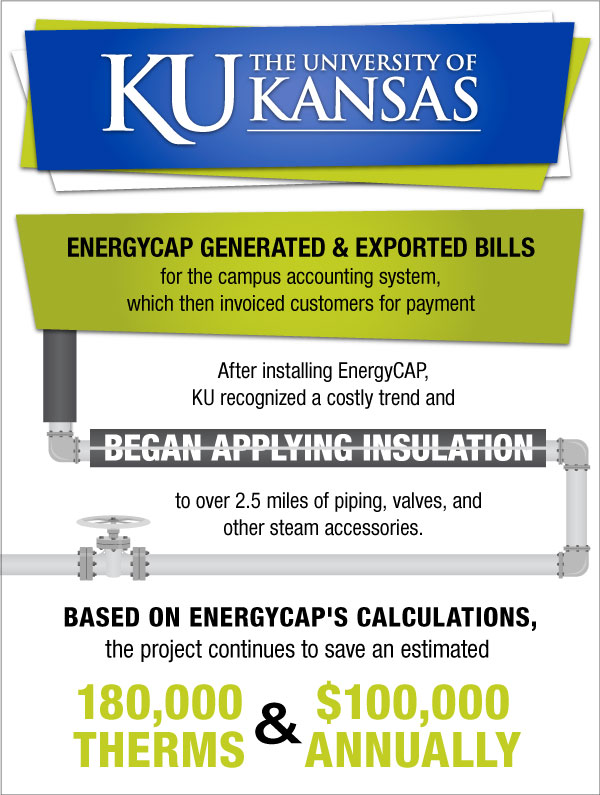 KU THE UNIVERSITY OF KANSAS

ENERGYCAP GENERATED & EXPORTED BILLS
for the campus accounting system, which then invoiced customers for payment

After installing EnergyCAP, KU recognized a costly trend and

BEGAN APPLYING INSULATION

to over 2.5 miles of piping, valves, and other steam accessories.

BASED ON ENERGYCAP'S CALCULATIONS,
the project continues to save an estimated

180,000 THERMS & $100,000 ANNUALLY